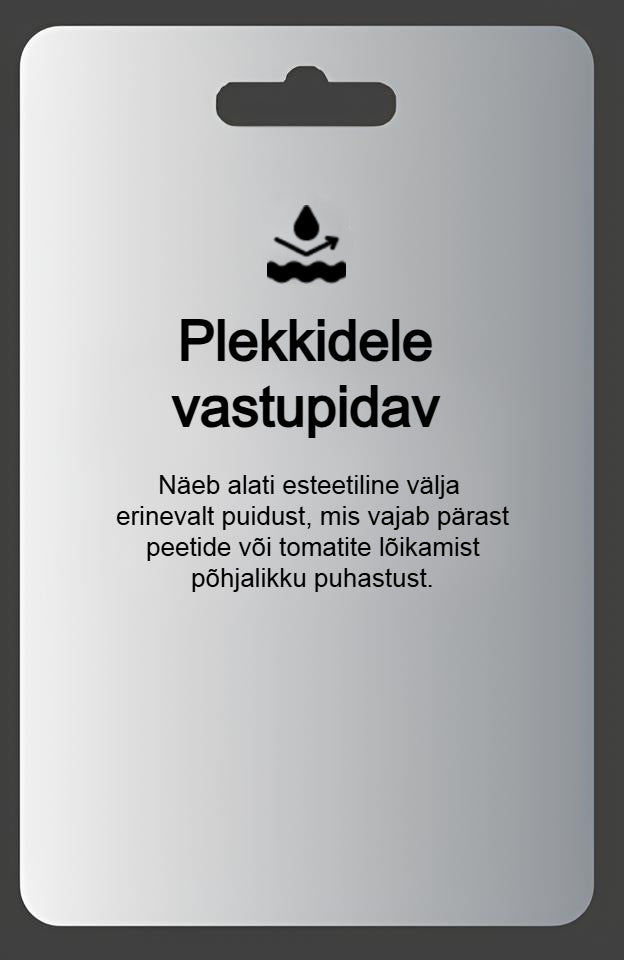 Plekkidele vastupidav

Näeb alati esteetiline välja erinevalt puidust, mis vajab pärast peetide või tomatite lõikamist põhjalikku puhastust.